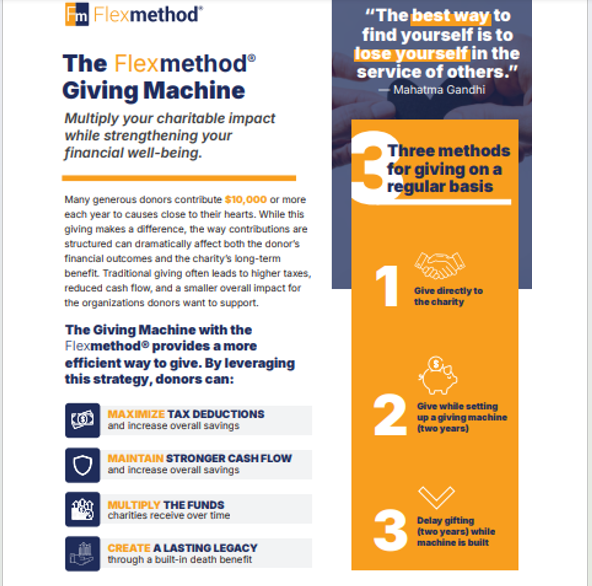 Fm Flexmethod®

The Flexmethod® Giving Machine

Multiply your charitable impact while strengthening your financial well-being.

Many generous donors contribute $10,000 or more each year to causes close to their hearts. While this giving makes a difference, the way contributions are structured can dramatically affect both the donor's financial outcomes and the charity's long-term benefit. Traditional giving often leads to higher taxes, reduced cash flow, and a smaller overall impact for the organizations donors want to support.

The Giving Machine with the Flexmethod® provides a more efficient way to give. By leveraging this strategy, donors can:

MAXIMIZE TAX DEDUCTIONS and increase overall savings

MAINTAIN STRONGER CASH FLOW and increase overall savings

MULTIPLY THE FUNDS charities receive over time

CREATE A LASTING LEGACY through a built-in death benefit

"The best way to find yourself is to lose yourself in the service of others."
— Mahatma Gandhi

3 Three methods for giving on a regular basis

1 Give directly to the charity

2 Give while setting up a giving machine (two years)

3 Delay gifting (two years) while machine is built